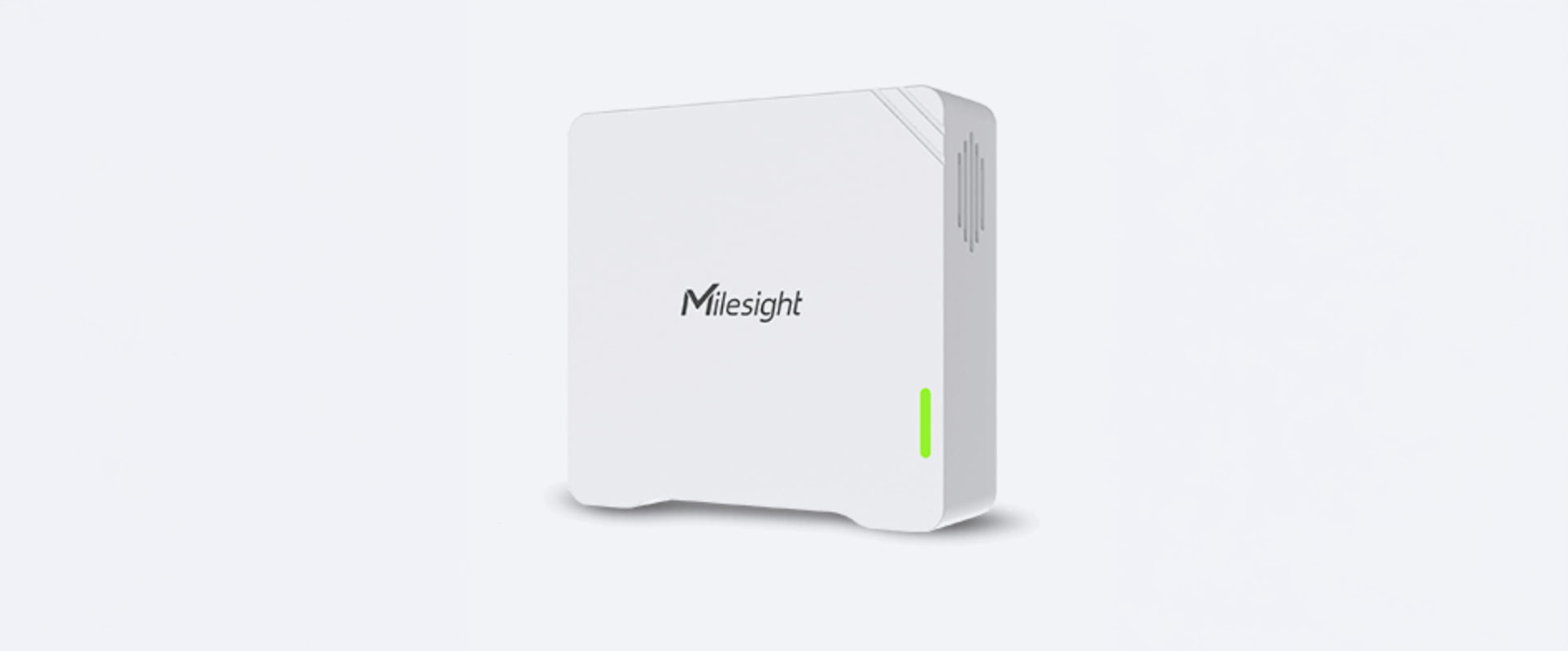 Milesight