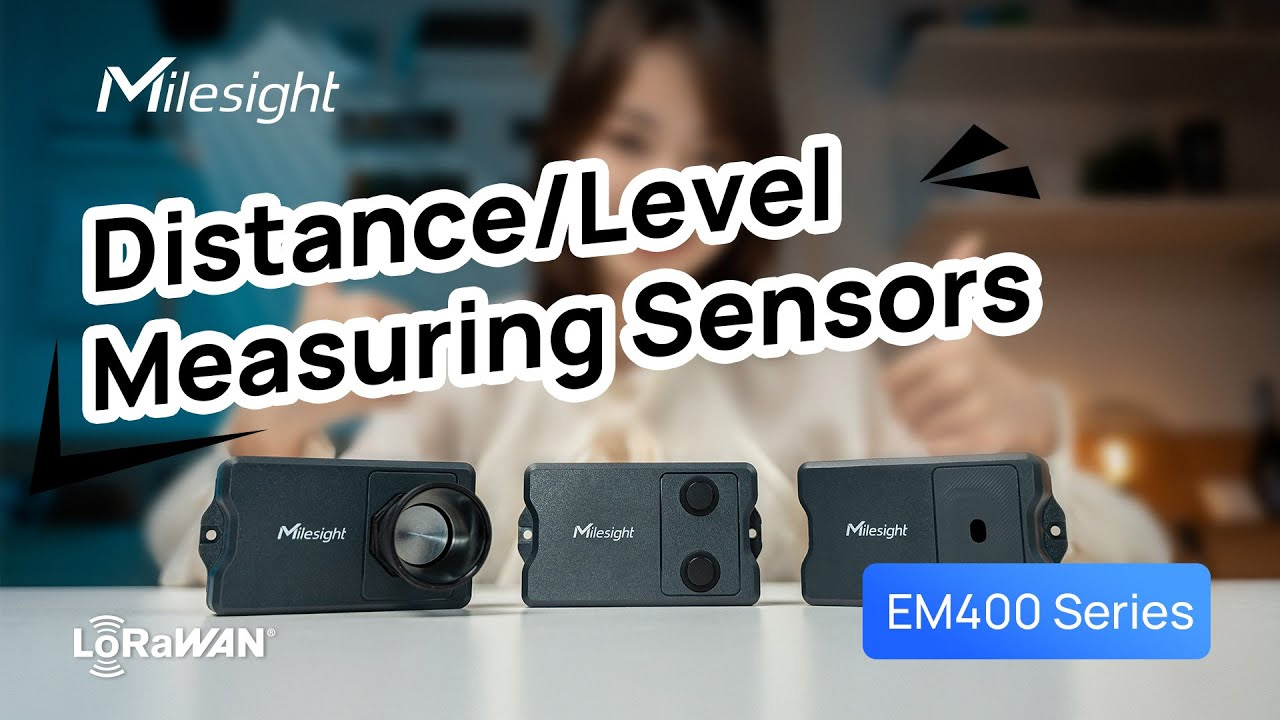 Milesight

Distance/Level Measuring Sensors

Milesight

Milesight

Milesight

LoRaWAN®

EM400 Series