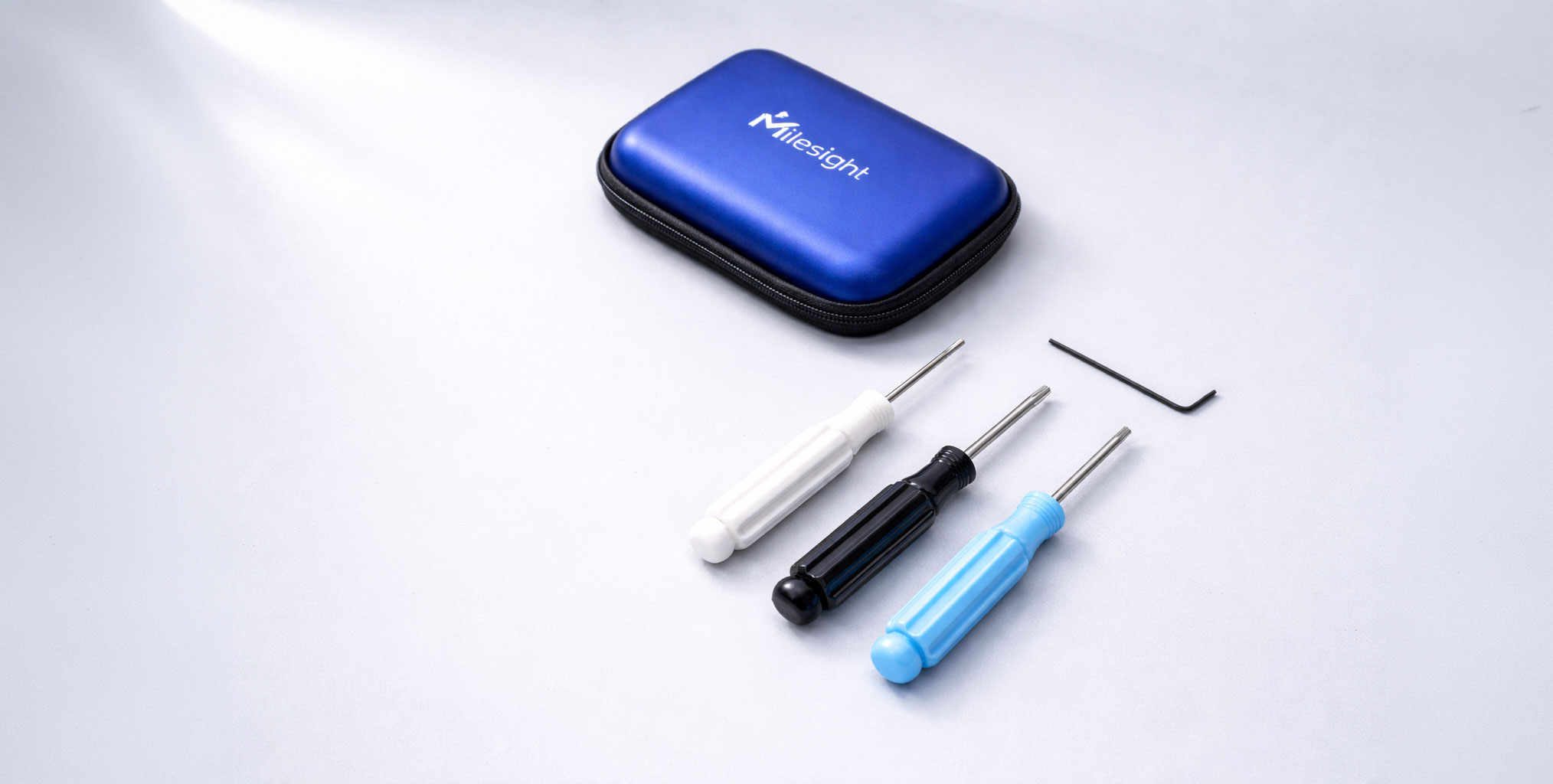 Milesight