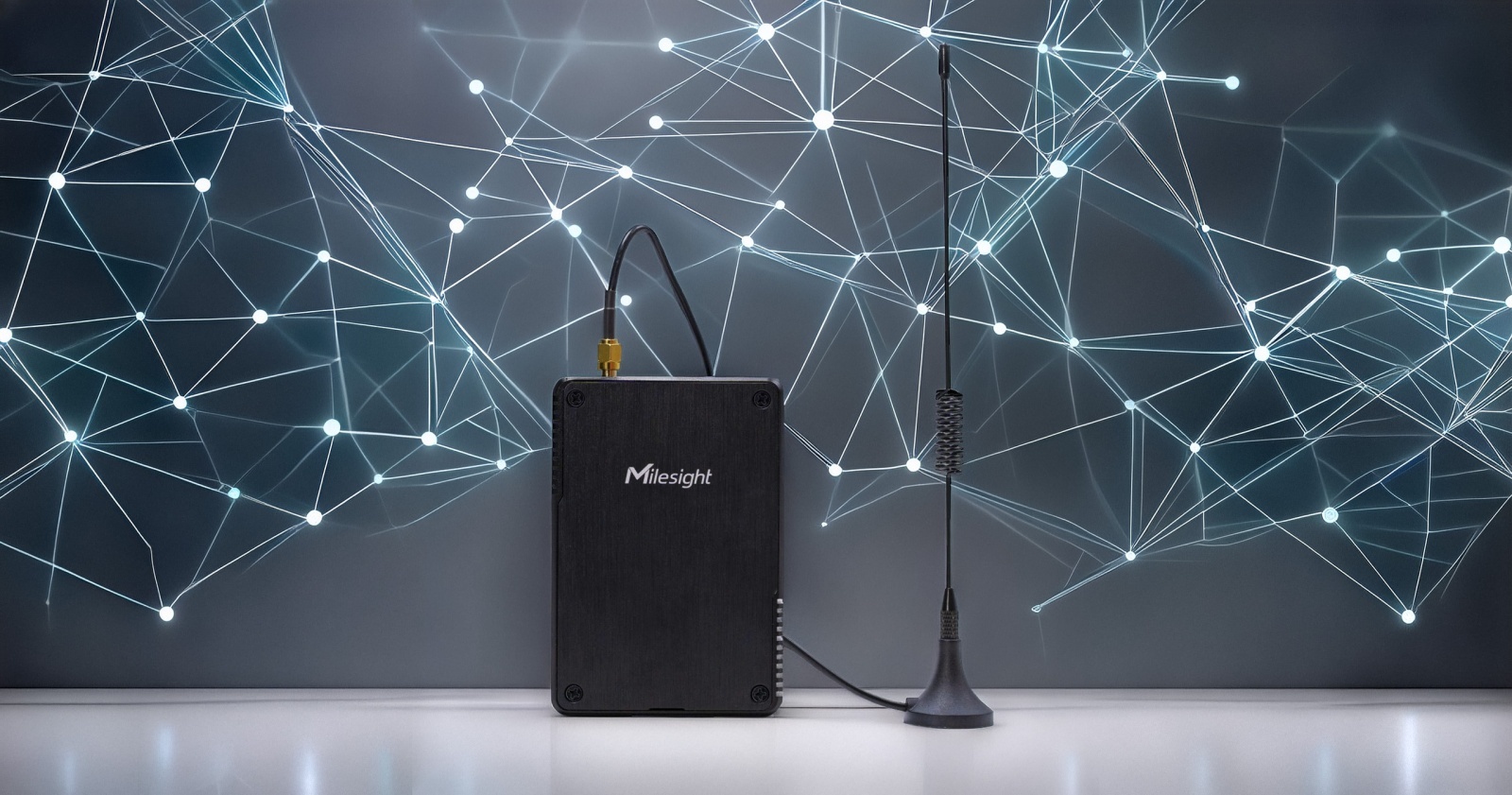 Milesight