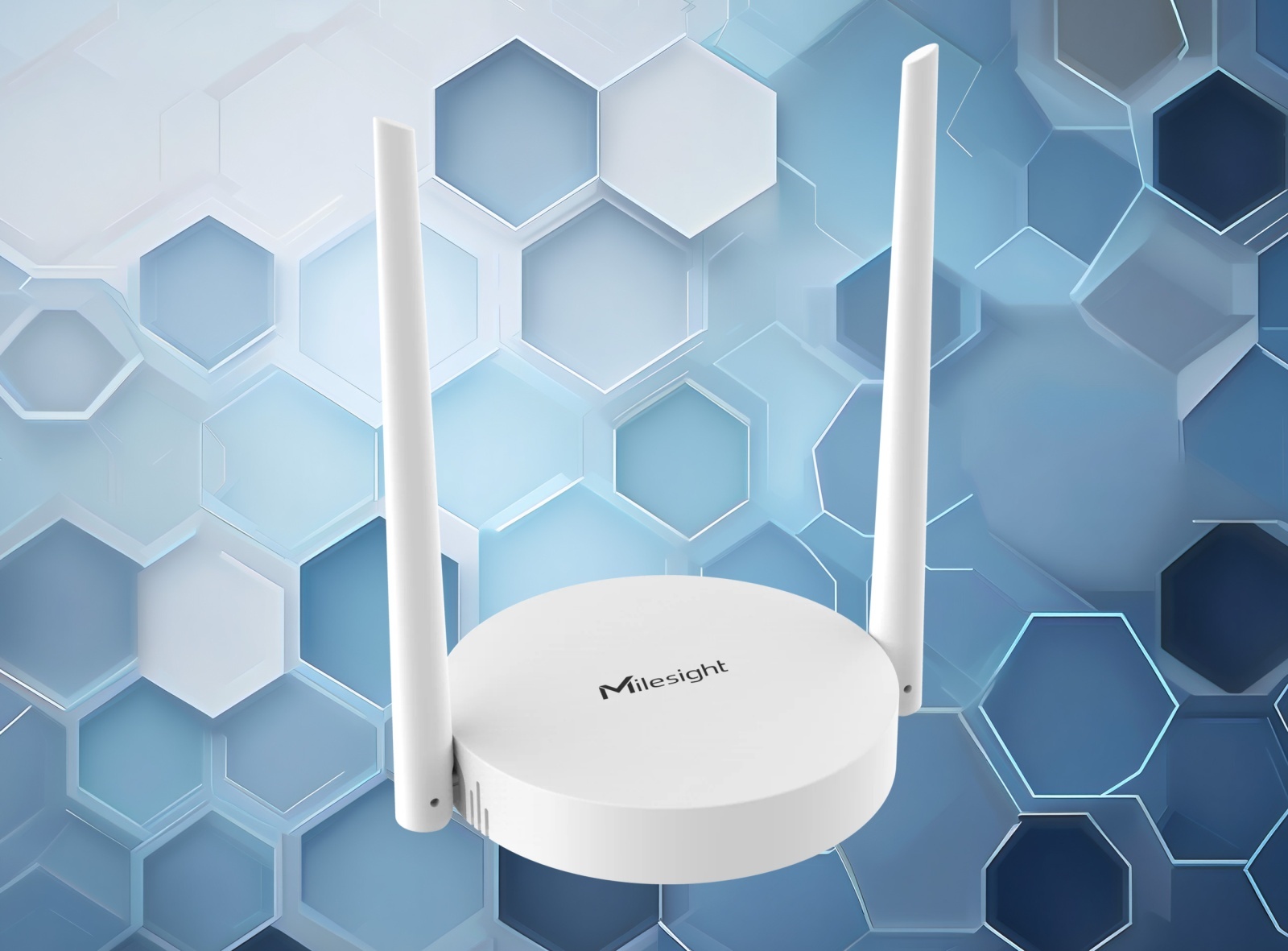 Milesight