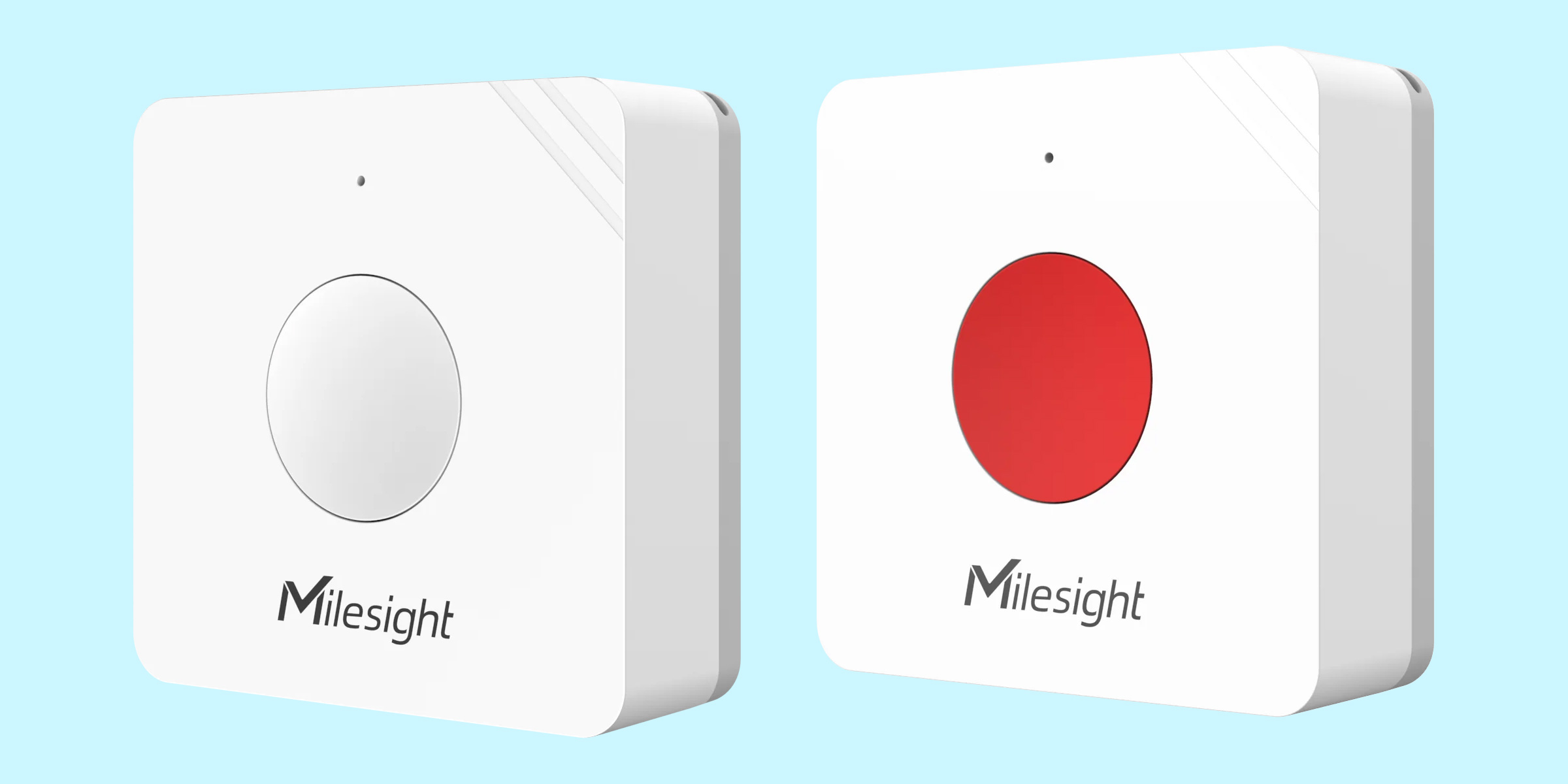 Milesight

Milesight